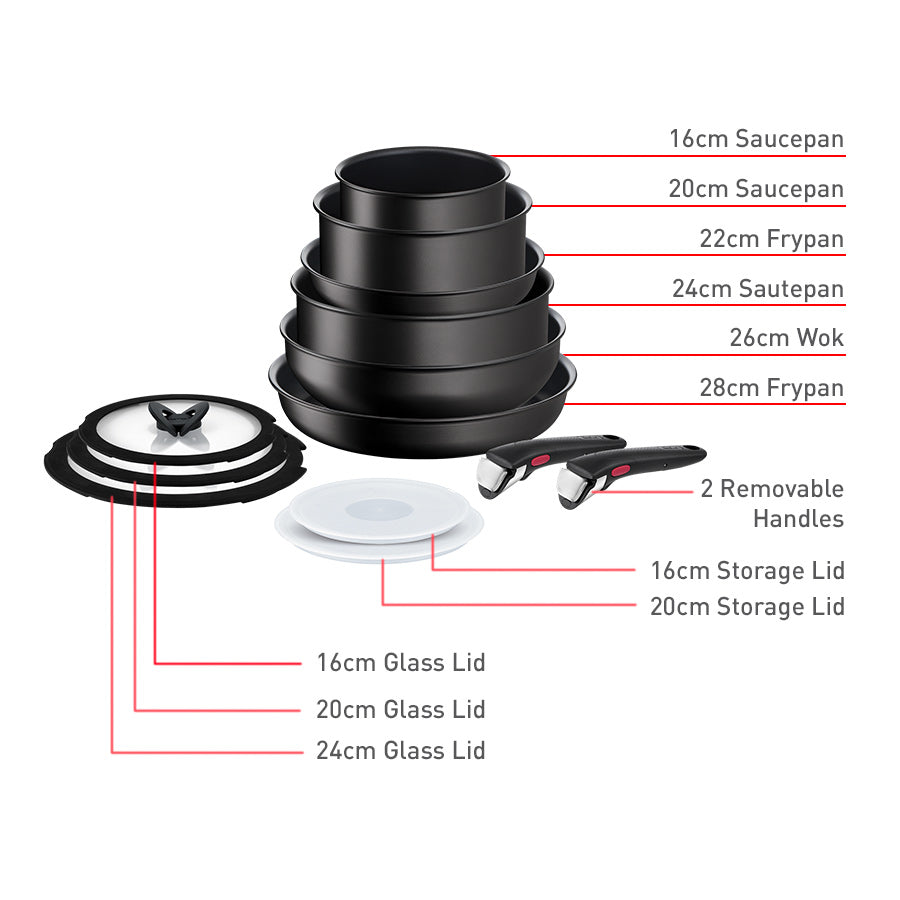 16cm Saucepan
20cm Saucepan
22cm Frypan
24cm Sautepan
26cm Wok
28cm Frypan
2 Removable Handles
16cm Storage Lid
20cm Storage Lid
16cm Glass Lid
20cm Glass Lid
24cm Glass Lid